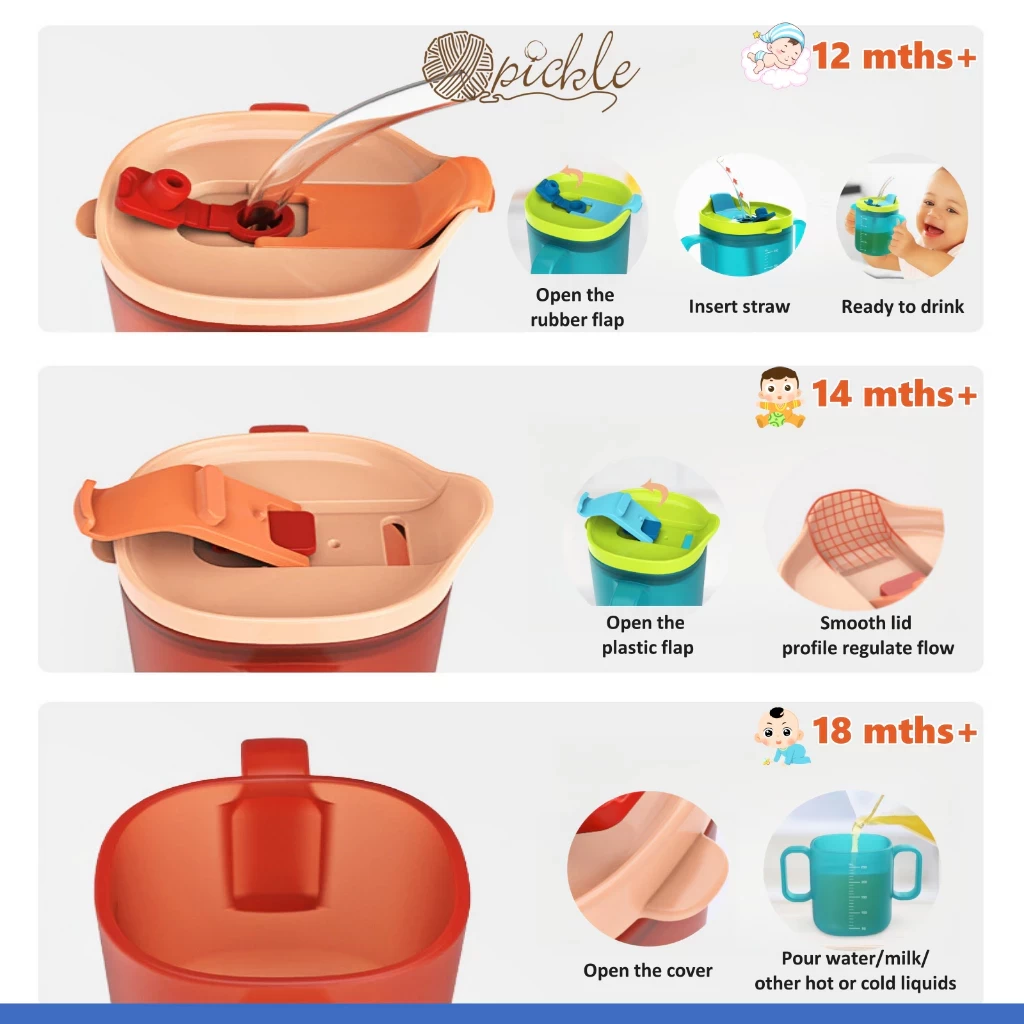 pickle

12 mths+

Open the rubber flap

Insert straw

Ready to drink

14 mths+

Open the plastic flap

Smooth lid profile regulate flow

18 mths+

Open the cover

Pour water/milk/ other hot or cold liquids